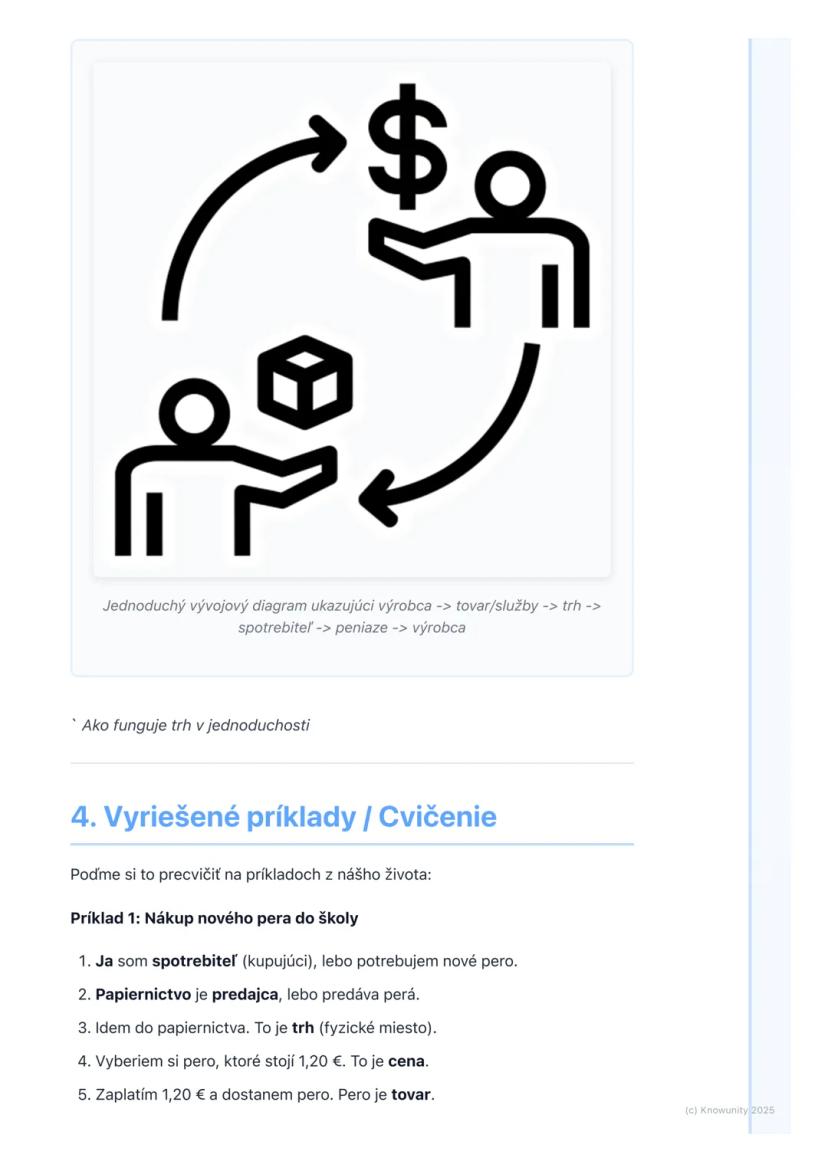 $

Jednoduchý vývojový diagram ukazujúci výrobca -> tovar/služby -> trh -> spotrebiteľ -> peniaze -> výrobca

` Ako funguje trh v jednoduchosti

4. Vyriešené príklady / Cvičenie

Poďme si to precvičiť na príkladoch z nášho života:

Príklad 1: Nákup nového pera do školy

1. Ja som spotrebiteľ (kupujúci), lebo potrebujem nové pero.
2. Papiernictvo je predajca, lebo predáva perá.
3. Idem do papiernictva. To je trh (fyzické miesto).
4. Vyberiem si pero, ktoré stojí 1,20 €. To je cena.
5. Zaplatím 1,20 € a dostanem pero. Pero je tovar.

(c) Knowunity 2025