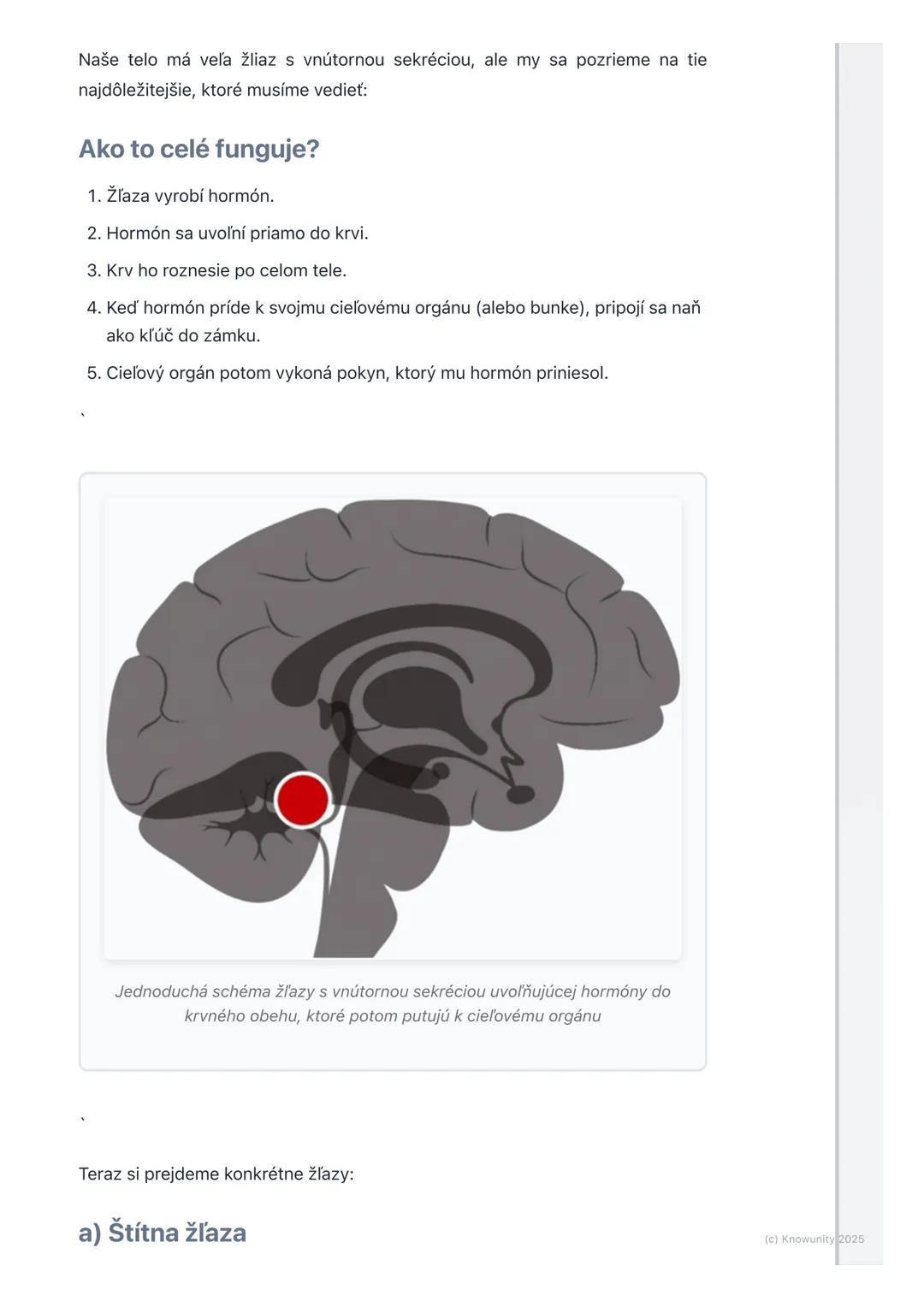 Naše telo má veľa žliaz s vnútornou sekréciou, ale my sa pozrieme na tie najdôležitejšie, ktoré musíme vedieť:

Ako to celé funguje?

1. Žľaza vyrobí hormón.
2. Hormón sa uvoľní priamo do krvi.
3. Krv ho roznesie po celom tele.
4. Keď hormón príde k svojmu cieľovému orgánu (alebo bunke), pripojí sa naň ako kľúč do zámku.
5. Cieľový orgán potom vykoná pokyn, ktorý mu hormón priniesol.

`

Jednoduchá schéma žľazy s vnútornou sekréciou uvoľňujúcej hormóny do krvného obehu, ktoré potom putujú k cieľovému orgánu

`

Teraz si prejdeme konkrétne žľazy:

a) Štítna žľaza

(c) Knowunity 2025